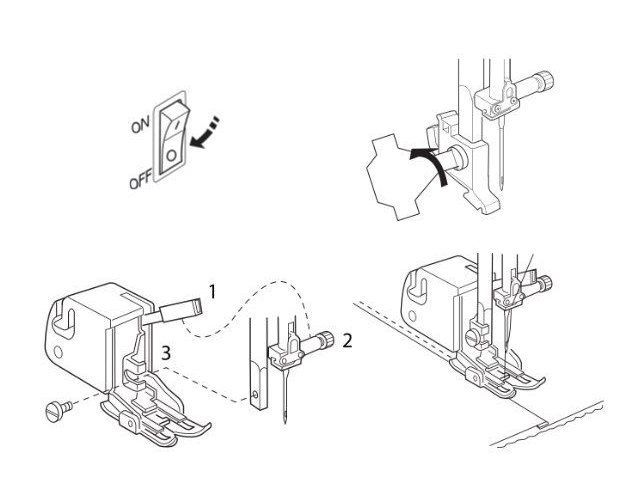 ON
OFF
1
2
3