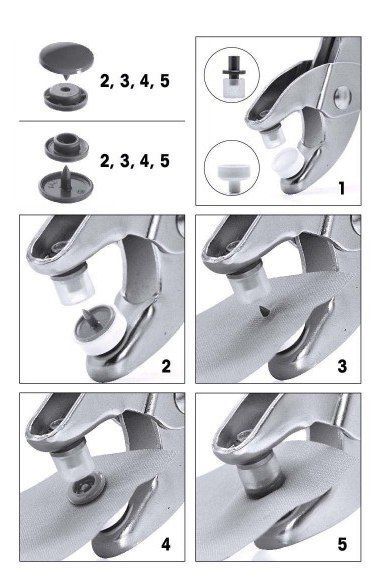 2, 3, 4, 5

2, 3, 4, 5

1

2

3

4

5