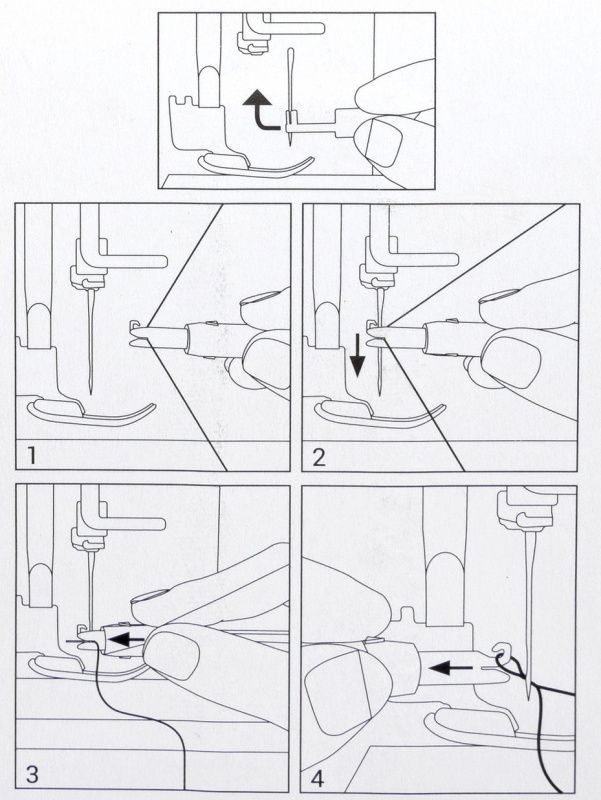 1

2

3

4