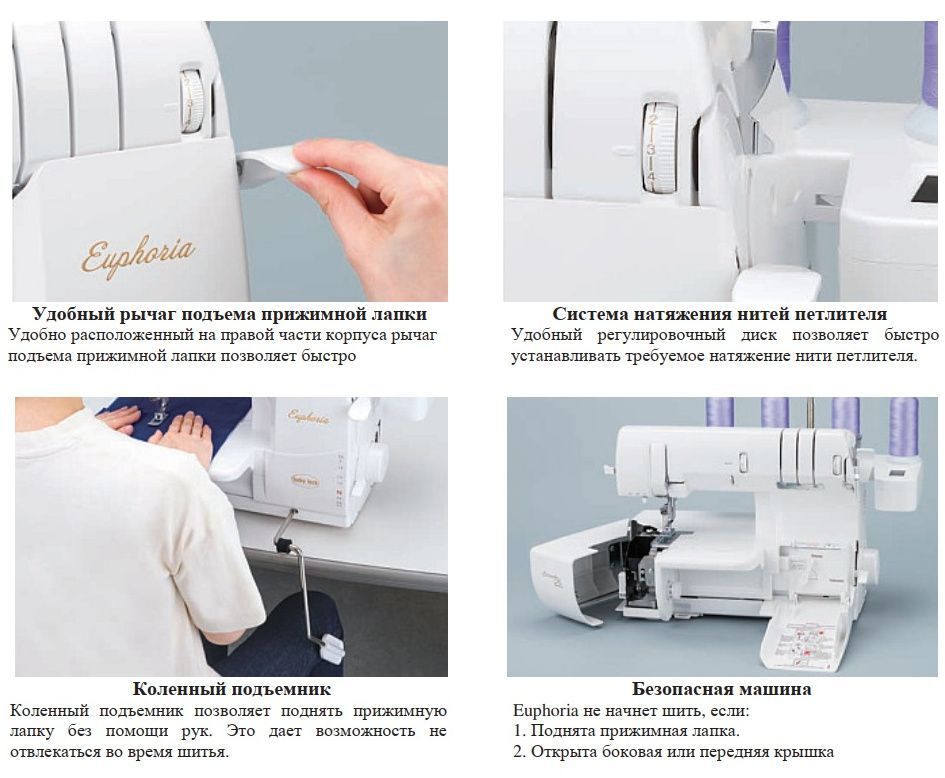 Euphoria

Удобный рычаг подъема прижимной лапки
Удобно расположенный на правой части корпуса рычаг подъема прижимной лапки позволяет быстро

2
3
4

Система натяжения нитей петлителя
Удобный регулировочный диск позволяет быстро устанавливать требуемое натяжение нити петлителя.

Euphoria
baby lock

Коленный подъемник
Коленный подъемник позволяет поднять прижимную лапку без помощи рук. Это дает возможность не отвлекаться во время шитья.

Безопасная машина
Euphoria не начнет шить, если:
1. Поднята прижимная лапка.
2. Открыта боковая или передняя крышка