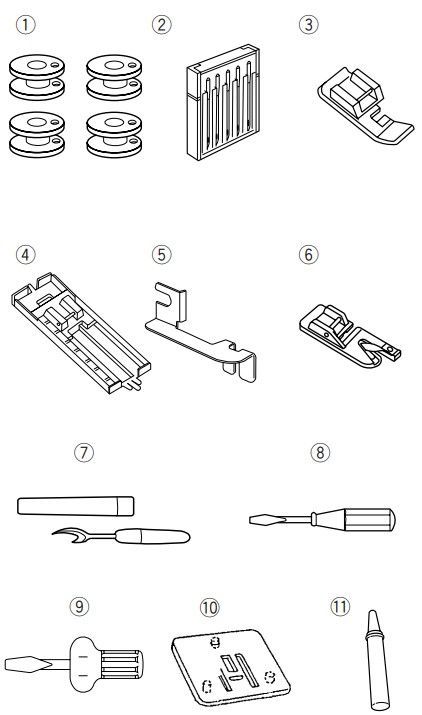 ①
②
③
④
⑤
⑥
⑦
⑧
⑨
⑩
⑪