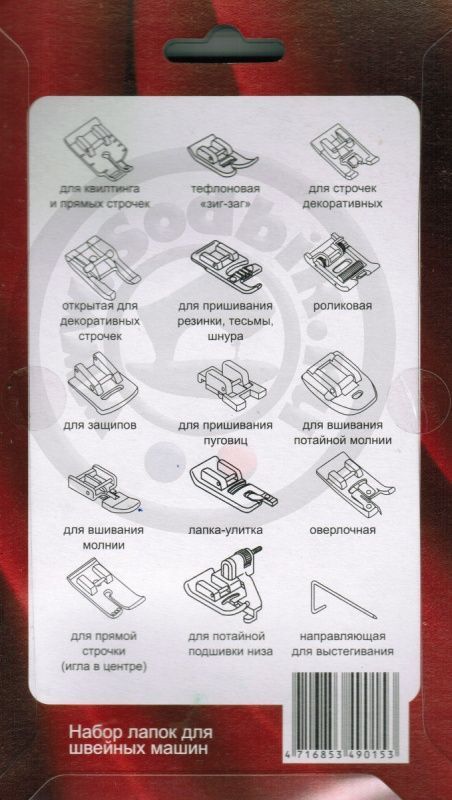 для квилтинга и прямых строчек

тефлоновая «зиг-заг»

для строчек декоративных

открытая для декоративных строчек

для пришивания резинки, тесьмы, шнура

роликовая

для защипов

для пришивания пуговиц

для вшивания потайной молнии

для вшивания молнии

лапка-улитка

оверлочная

для прямой строчки (игла в центре)

для потайной подшивки низа

направляющая для выстегивания

Набор лапок для швейных машин

4 716853 490153