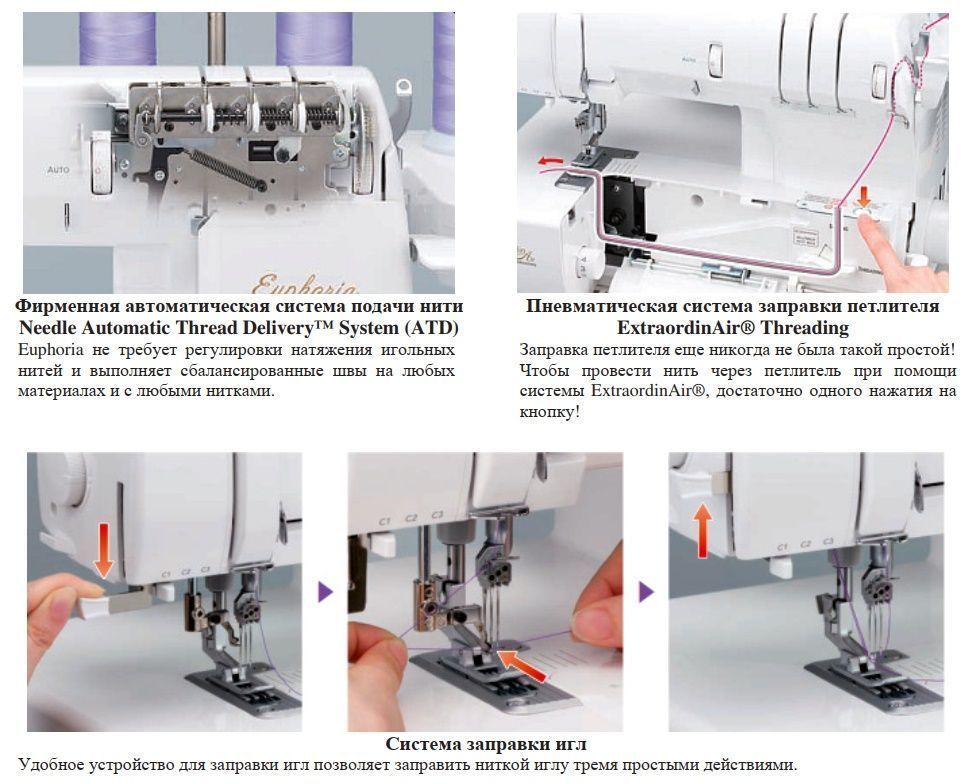 AUTO

Euphoria

Фирменная автоматическая система подачи нити
Needle Automatic Thread Delivery™ System (ATD)

Euphoria не требует регулировки натяжения игольных нитей и выполняет сбалансированные швы на любых материалах и с любыми нитками.

AUTO

Пневматическая система заправки петлителя
ExtraordinAir® Threading

Заправка петлителя еще никогда не была такой простой! Чтобы провести нить через петлитель при помощи системы ExtraordinAir®, достаточно одного нажатия на кнопку!

C1 C2 C3

C1 C2 C3

C1 C2 C3

Система заправки игл
Удобное устройство для заправки игл позволяет заправить ниткой иглу тремя простыми действиями.